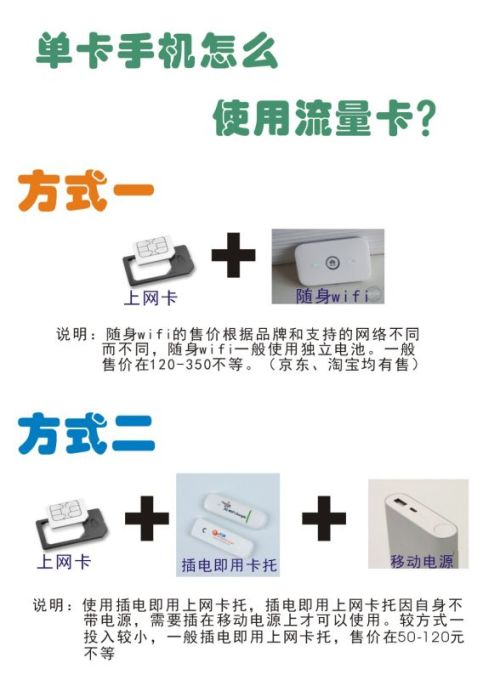 单卡手机怎么
使用流量卡？

方式一

上网卡

随身wifi

说明：随身wifi的售价根据品牌和支持的网络不同而不同，随身wifi一般使用独立电池。一般售价在120-350不等。（京东、淘宝均有售）

方式二

上网卡

插电即用卡托

移动电源

说明：使用插电即用上网卡托，插电即用上网卡托因自身不带电源，需要插在移动电源上才可以使用。较方式一投入较小，一般插电即用上网卡托，售价在50-120元不等